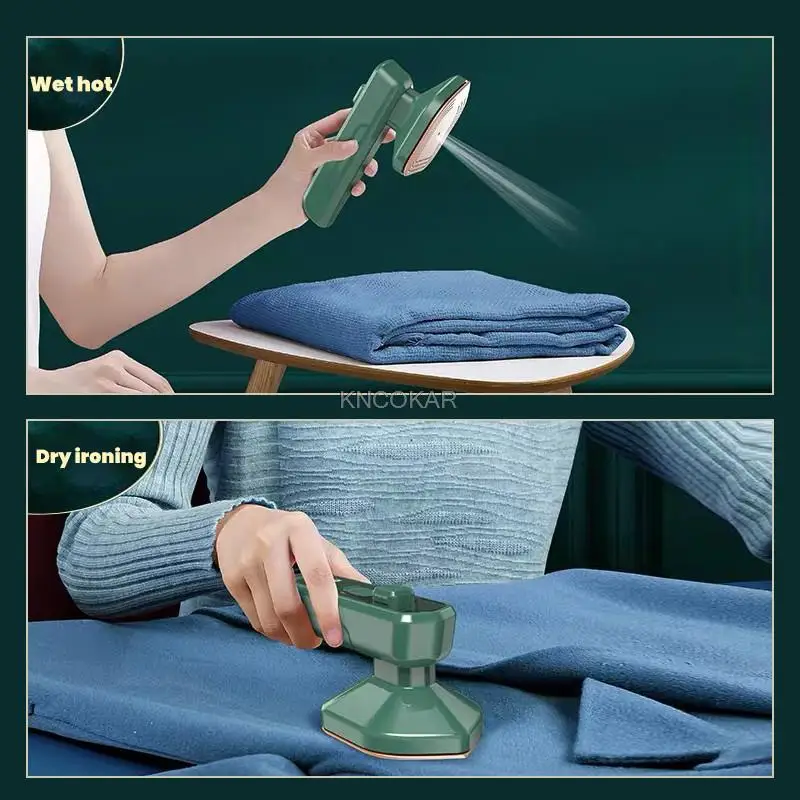 Wet hot

KNCOKAR

Dry ironing