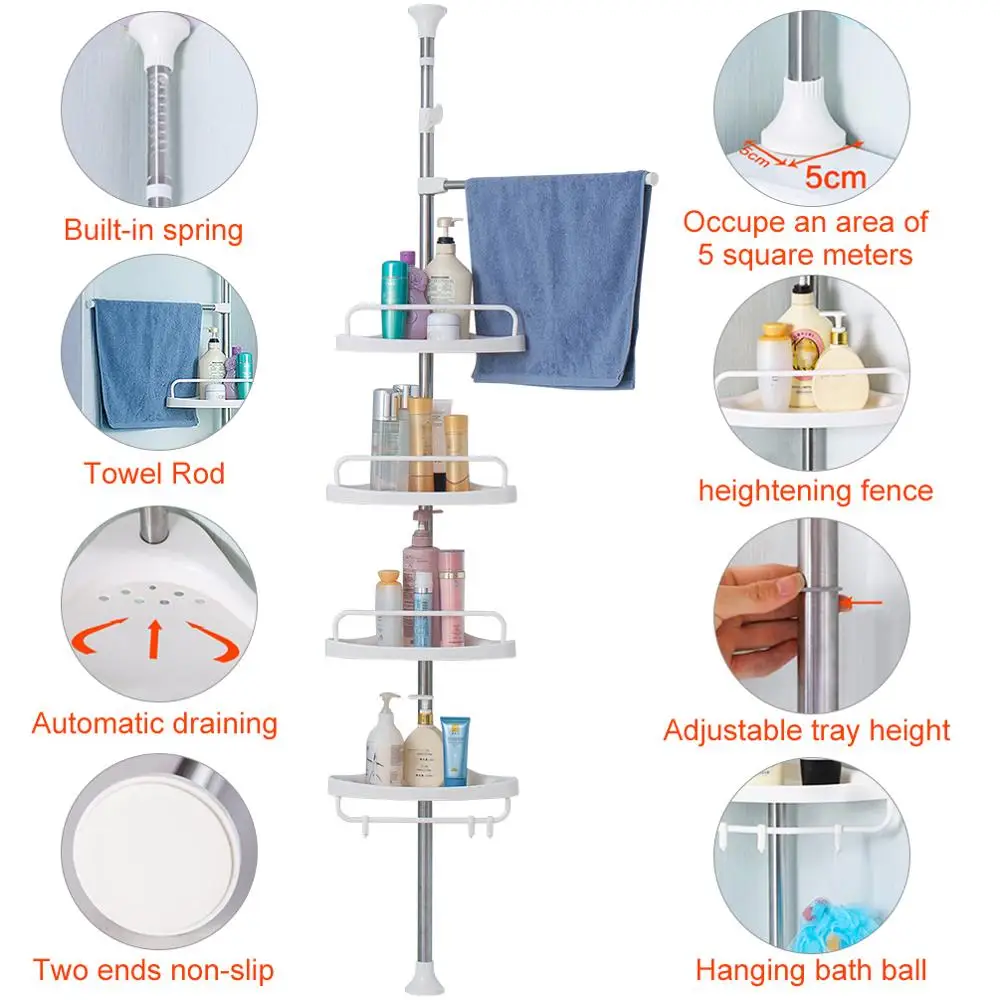 Built-in spring

Towel Rod

Automatic draining

Two ends non-slip

5cm

5cm

Occupe an area of 5 square meters

heightening fence

Adjustable tray height

Hanging bath ball